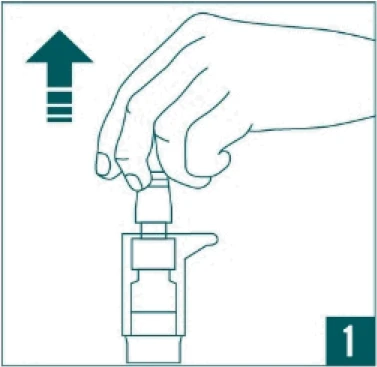 1